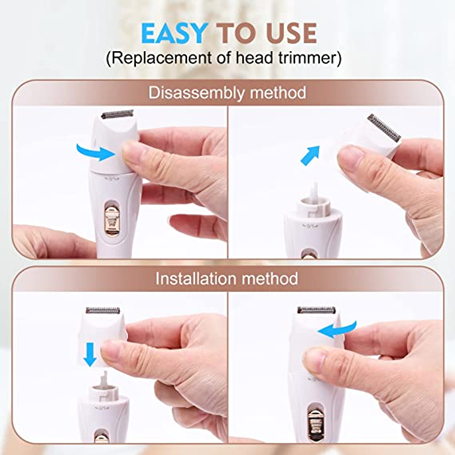 EASY TO USE
(Replacement of head trimmer)

Disassembly method

Installation method