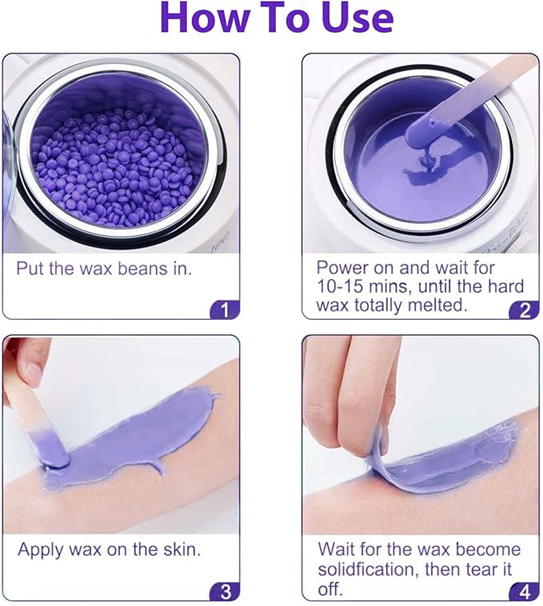 How To Use

Put the wax beans in.

1

Power on and wait for 10-15 mins, until the hard wax totally melted.

2

Apply wax on the skin.

3

Wait for the wax become solidification, then tear it off.

4